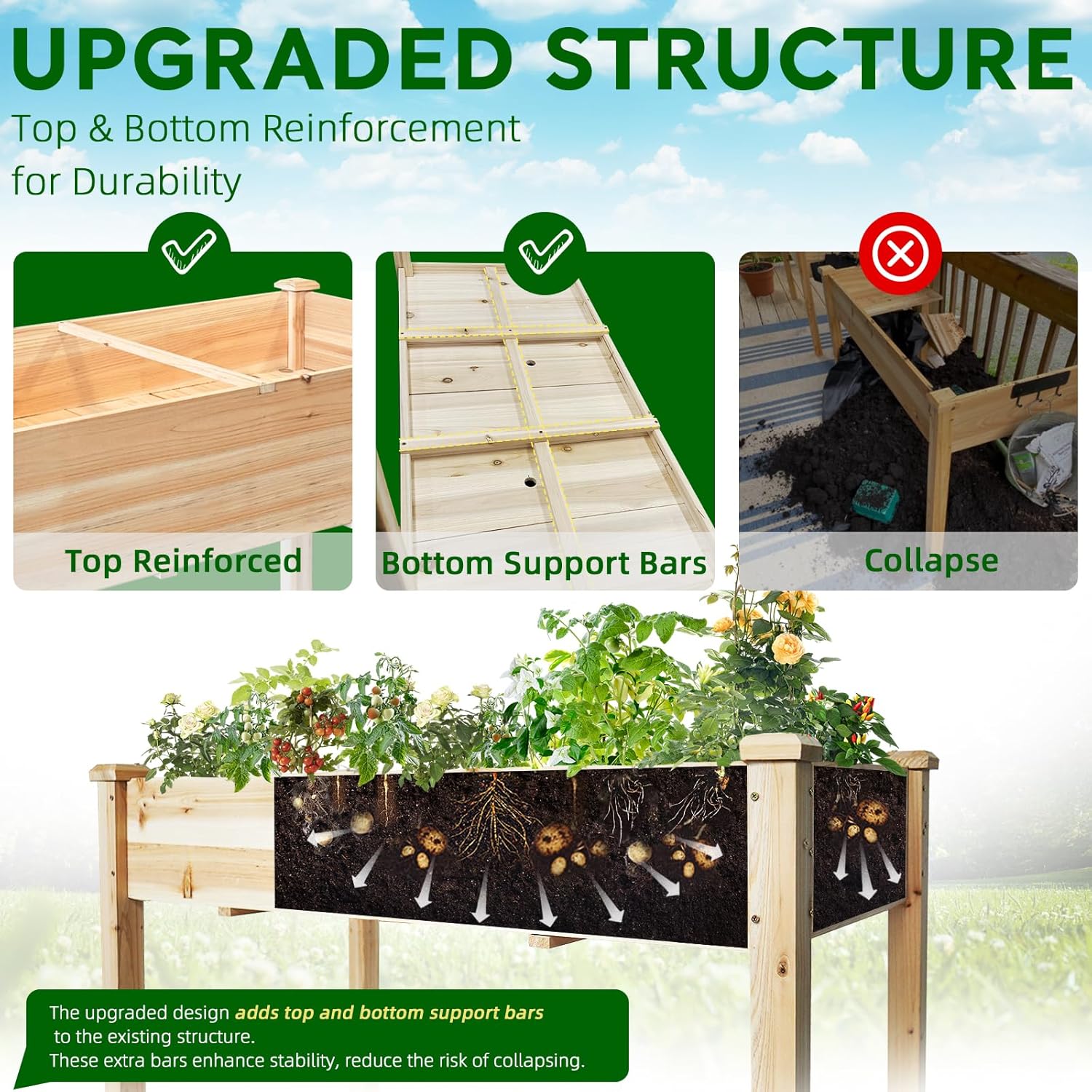 UPGRADED STRUCTURE

Top & Bottom Reinforcement for Durability

Top Reinforced

Bottom Support Bars

Collapse

The upgraded design adds top and bottom support bars to the existing structure.
These extra bars enhance stability, reduce the risk of collapsing.